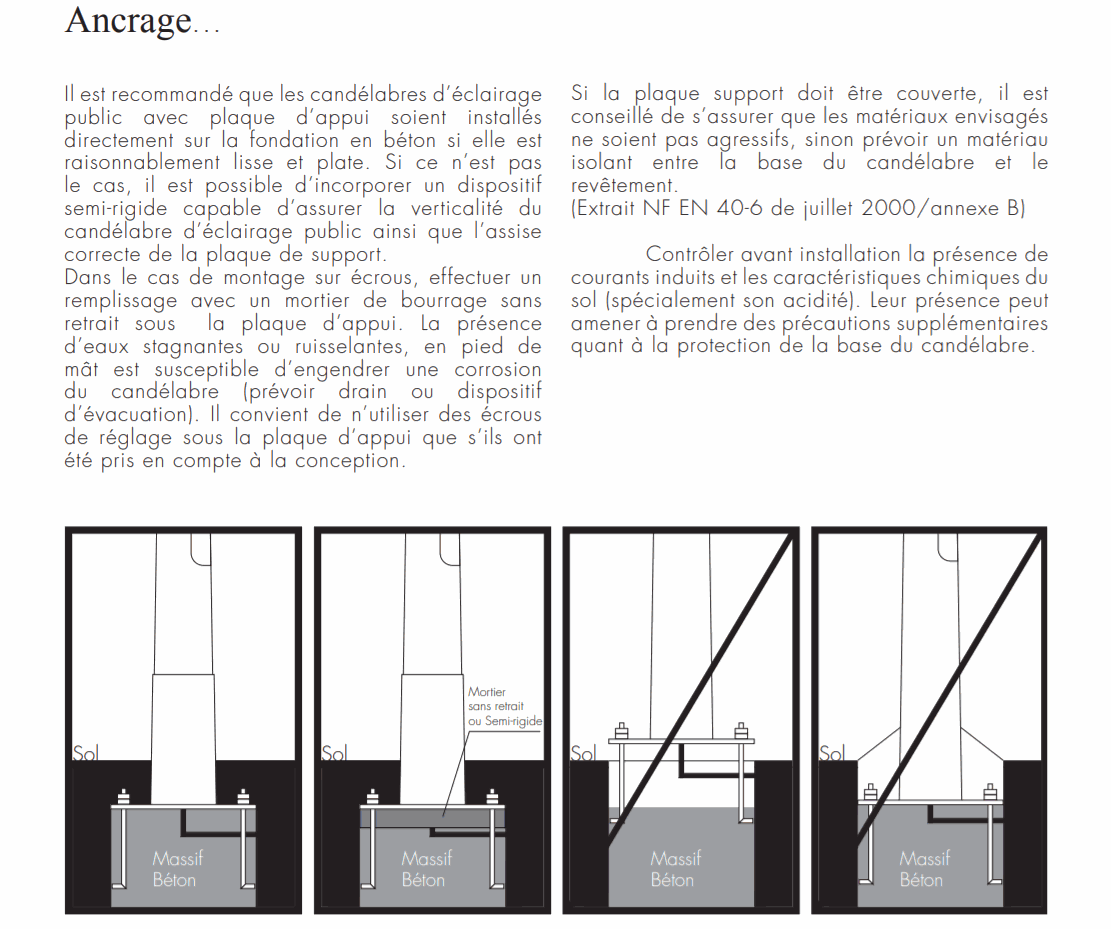 Ancrage...

Il est recommandé que les candélabres d'éclairage public avec plaque d'appui soient installés directement sur la fondation en béton si elle est raisonnablement lisse et plate. Si ce n'est pas le cas, il est possible d'incorporer un dispositif semi-rigide capable d'assurer la verticalité du candélabre d'éclairage public ainsi que l'assise correcte de la plaque de support.
Dans le cas de montage sur écrous, effectuer un remplissage avec un mortier de bourrage sans retrait sous la plaque d'appui. La présence d'eaux stagnantes ou ruisselantes, en pied de mât est susceptible d'engendrer une corrosion du candélabre (prévoir drain ou dispositif d'évacuation). Il convient de n'utiliser des écrous de réglage sous la plaque d'appui que s'ils ont été pris en compte à la conception.

Si la plaque support doit être couverte, il est conseillé de s'assurer que les matériaux envisagés ne soient pas agressifs, sinon prévoir un matériau isolant entre la base du candélabre et le revêtement.
(Extrait NF EN 40-6 de juillet 2000/annexe B)

Contrôler avant installation la présence de courants induits et les caractéristiques chimiques du sol (spécialement son acidité). Leur présence peut amener à prendre des précautions supplémentaires quant à la protection de la base du candélabre.

Sol
Massif Béton

Mortier sans retrait ou Semi-rigide
Sol
Massif Béton

Sol
Massif Béton

Sol
Massif Béton